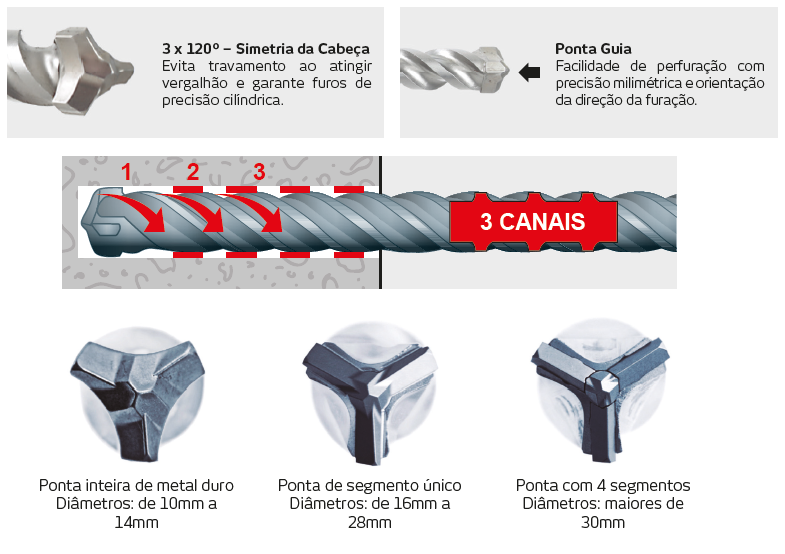 3 x 120º – Simetria da Cabeça
Evita travamento ao atingir vergalhão e garante furos de precisão cilíndrica.

Ponta Guia
Facilidade de perfuração com precisão milimétrica e orientação da direção da furação.

1
2
3
3 CANAIS

Ponta inteira de metal duro
Diâmetros: de 10mm a 14mm

Ponta de segmento único
Diâmetros: de 16mm a 28mm

Ponta com 4 segmentos
Diâmetros: maiores de 30mm